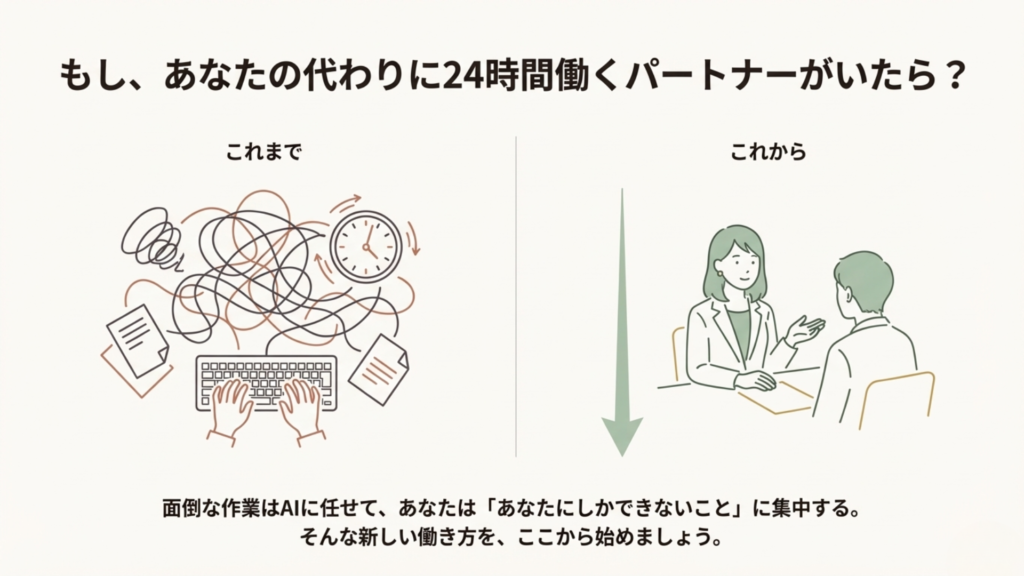 もし、あなたの代わりに24時間働くパートナーがいたら？

これまで

これから

面倒な作業はAIに任せて、あなたは「あなたにしかできないこと」に集中する。
そんな新しい働き方を、ここから始めましょう。